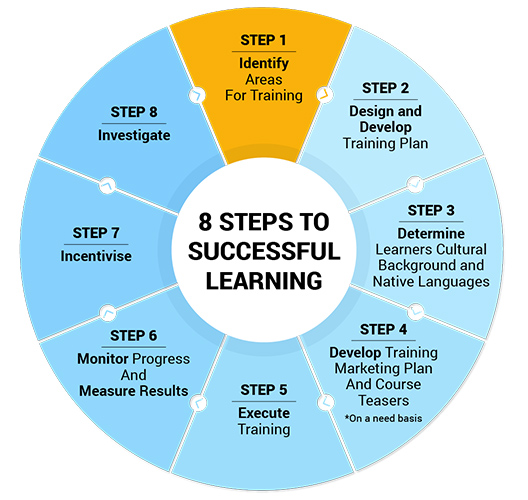 8 STEPS TO SUCCESSFUL LEARNING

STEP 1
Identify Areas For Training

STEP 2
Design and Develop Training Plan

STEP 3
Determine Learners Cultural Background and Native Languages

STEP 4
Develop Training Marketing Plan And Course Teasers
*On a need basis

STEP 5
Execute Training

STEP 6
Monitor Progress And Measure Results

STEP 7
Incentivise

STEP 8
Investigate